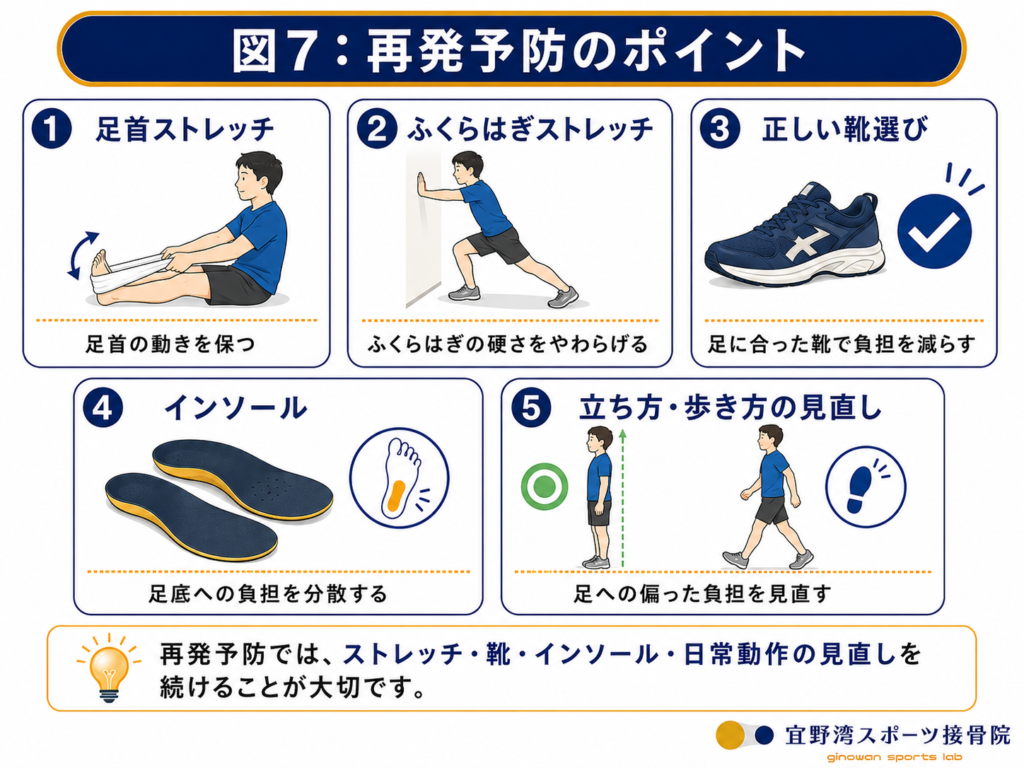 図7：再発予防のポイント

1 足首ストレッチ

足首の動きを保つ

2 ふくらはぎストレッチ

ふくらはぎの硬さをやわらげる

3 正しい靴選び

足に合った靴で負担を減らす

4 インソール

足底への負担を分散する

5 立ち方・歩き方の見直し

足への偏った負担を見直す

再発予防では、ストレッチ・靴・インソール・日常動作の見直しを続けることが大切です。

宜野湾スポーツ接骨院
ginowan sports lab